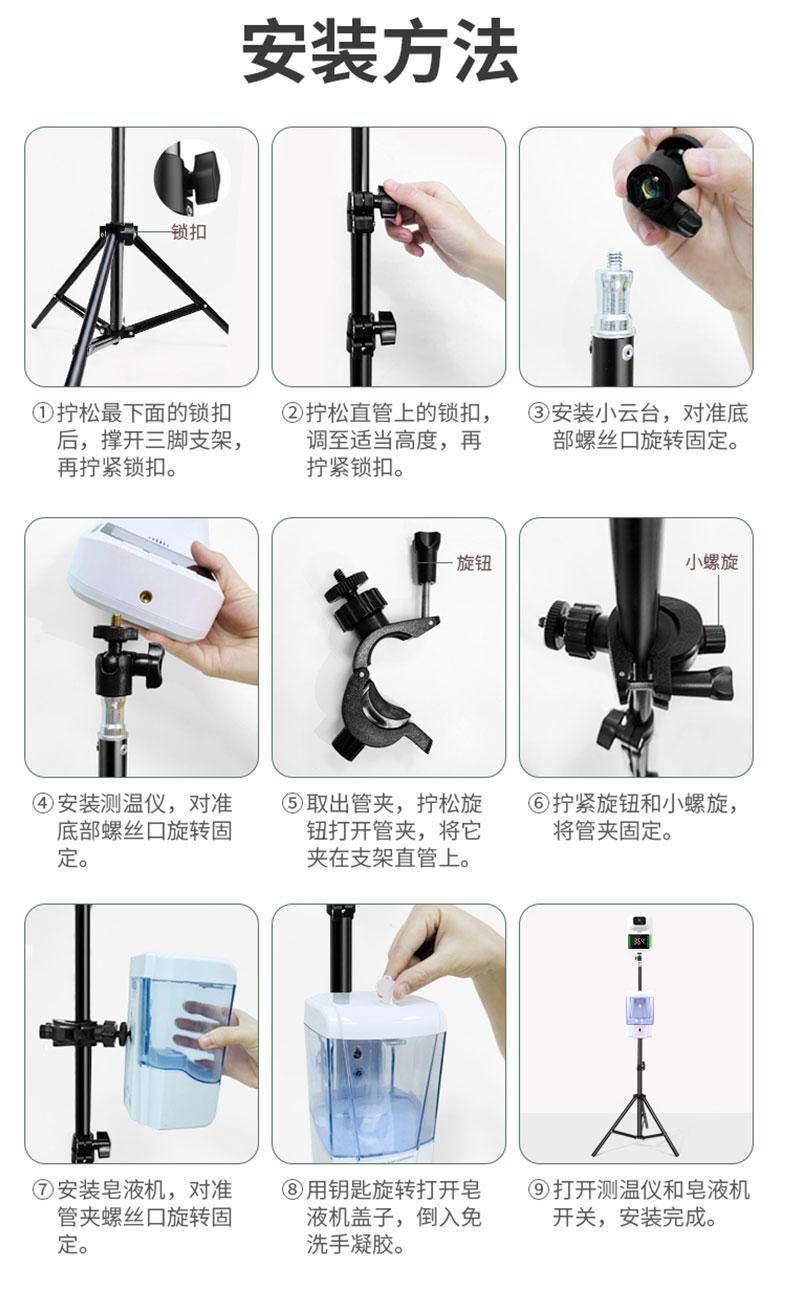 安装方法

锁扣

①拧松最下面的锁扣后，撑开三脚支架，再拧紧锁扣。

②拧松直管上的锁扣，调至适当高度，再拧紧锁扣。

③安装小云台，对准底部螺丝口旋转固定。

旋钮

小螺旋

④安装测温仪，对准底部螺丝口旋转固定。

⑤取出管夹，拧松旋钮打开管夹，将它夹在支架直管上。

⑥拧紧旋钮和小螺旋，将管夹固定。

35.4

⑦安装皂液机，对准管夹螺丝口旋转固定。

⑧用钥匙旋转打开皂液机盖子，倒入免洗手凝胶。

⑨打开测温仪和皂液机开关，安装完成。