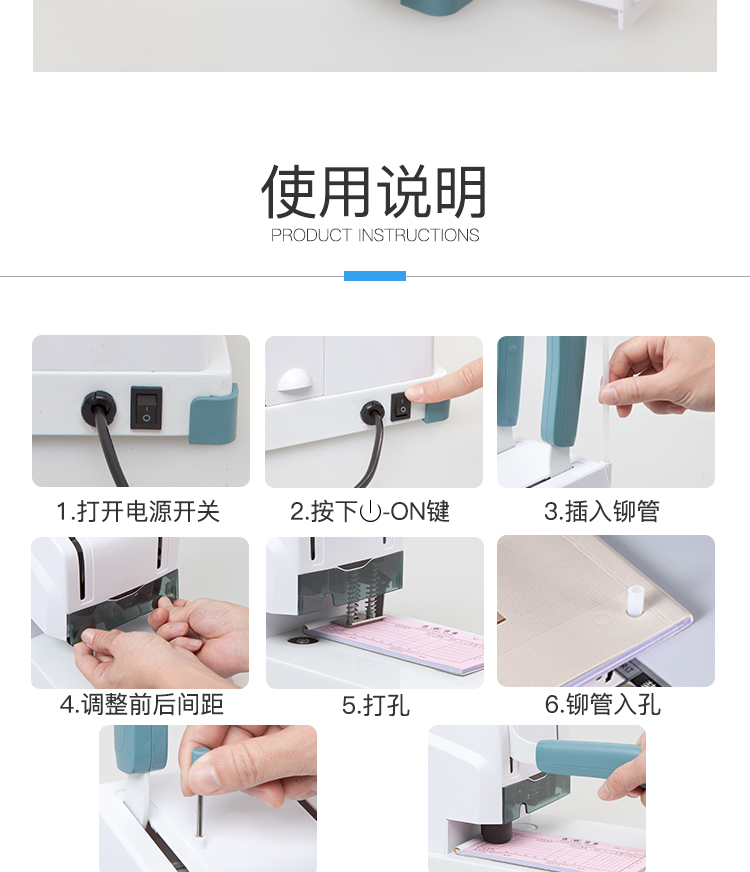 使用说明
PRODUCT INSTRUCTIONS

1.打开电源开关

2.按下⏻-ON键

3.插入铆管

4.调整前后间距

5.打孔

6.铆管入孔