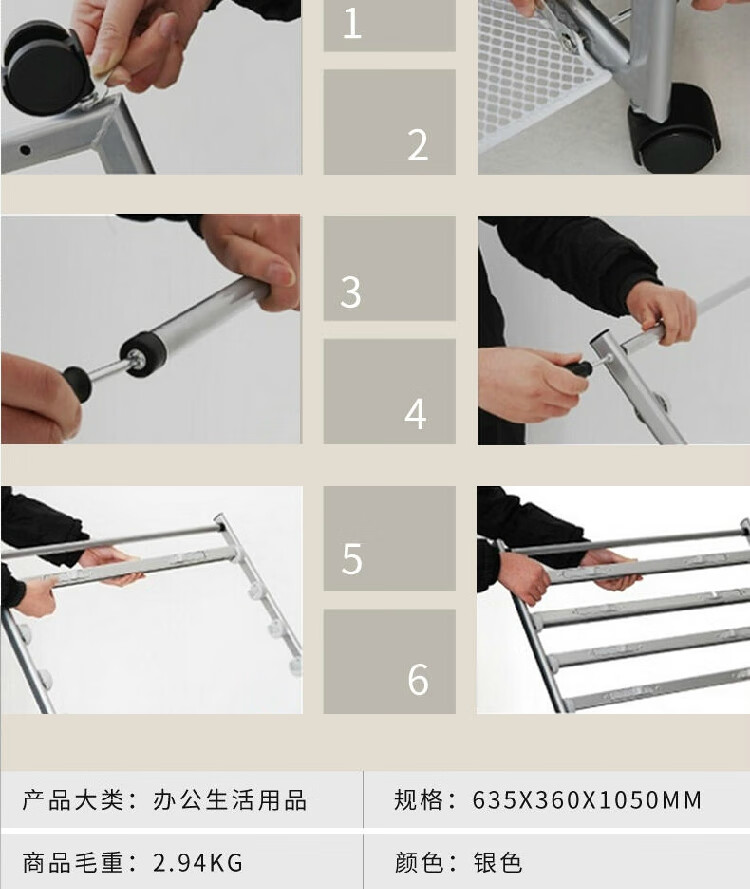 1

2

3

4

5

6

| 产品大类：办公生活用品 | 规格：635X360X1050MM |
|---|---|
| 商品毛重：2.94KG | 颜色：银色 |